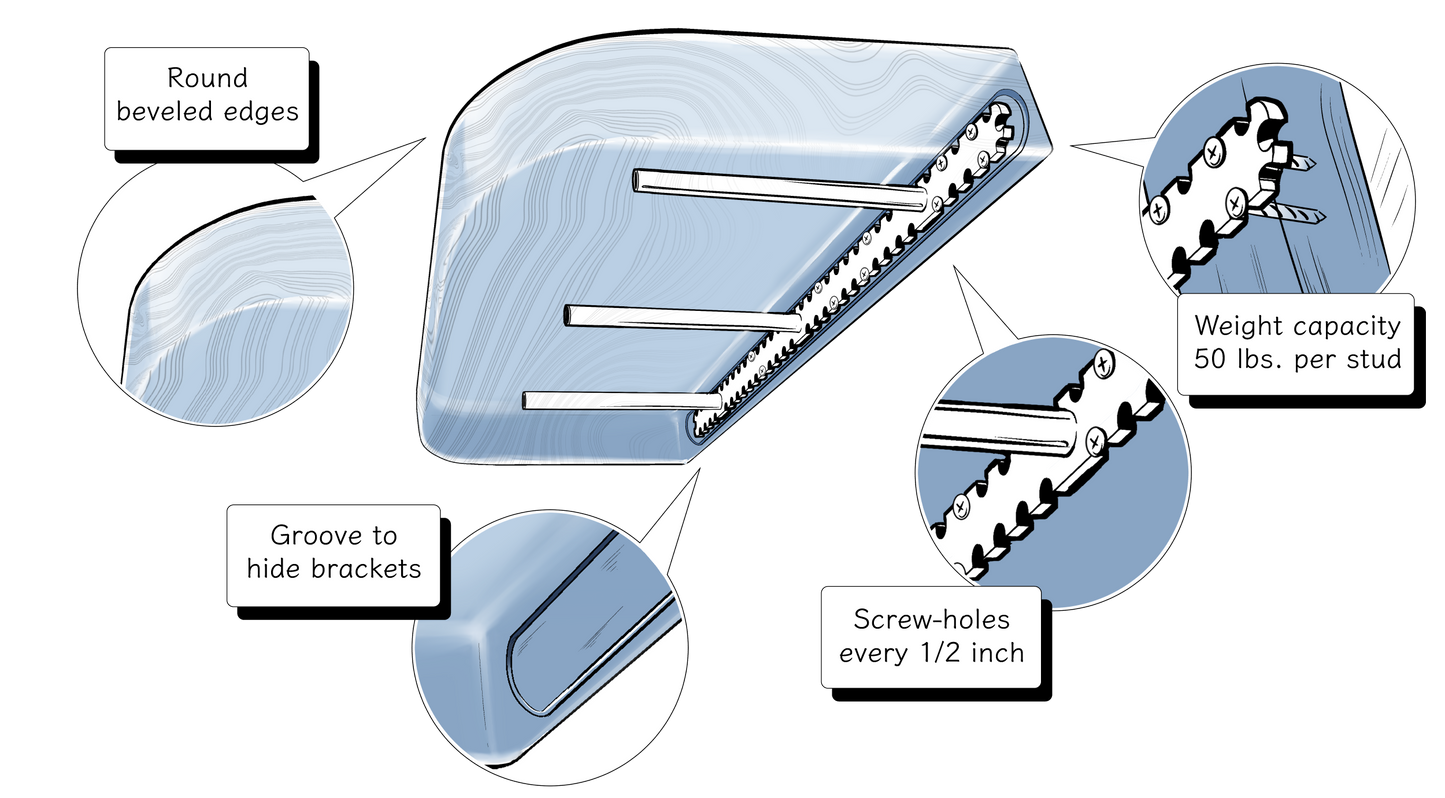 Round beveled edges

Weight capacity 50 lbs. per stud

Groove to hide brackets

Screw-holes every 1/2 inch