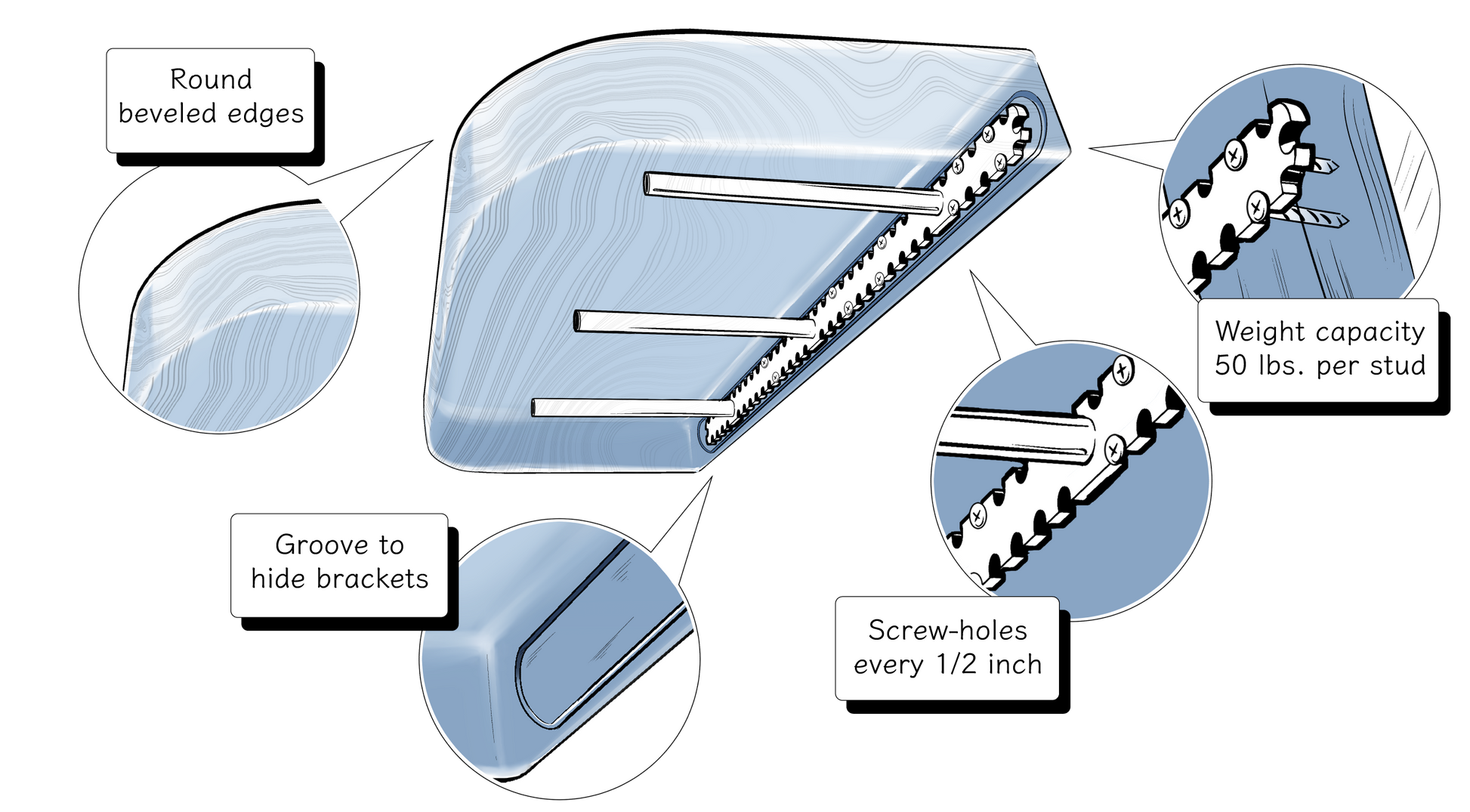 Round beveled edges

Weight capacity 50 lbs. per stud

Groove to hide brackets

Screw-holes every 1/2 inch